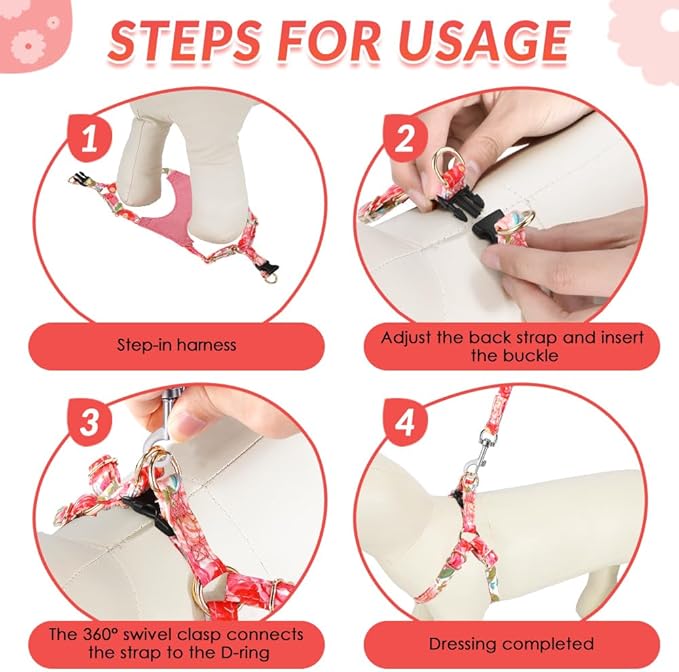 STEPS FOR USAGE

1

Step-in harness

2

Adjust the back strap and insert the buckle

3

The 360° swivel clasp connects the strap to the D-ring

4

Dressing completed