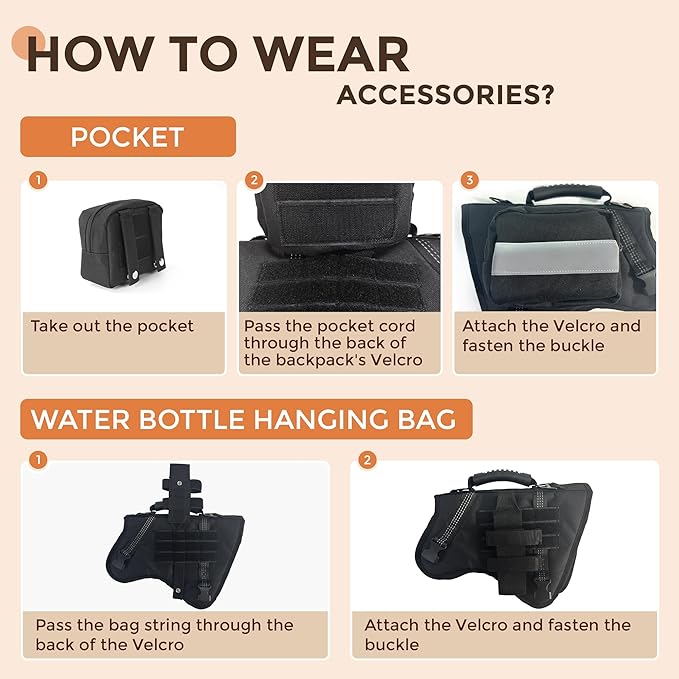 HOW TO WEAR
ACCESSORIES?

POCKET

1
Take out the pocket

2
Pass the pocket cord through the back of the backpack's Velcro

3
Attach the Velcro and fasten the buckle

WATER BOTTLE HANGING BAG

1
Pass the bag string through the back of the Velcro

2
Attach the Velcro and fasten the buckle