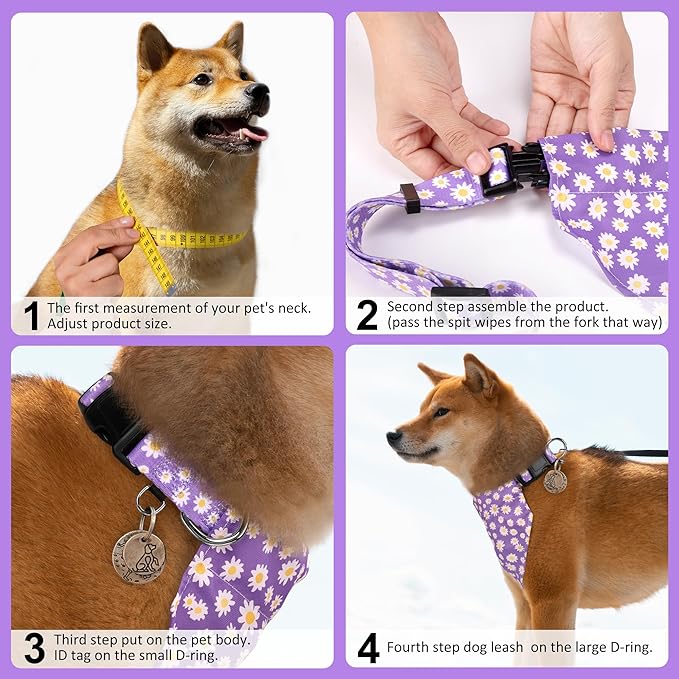 1 The first measurement of your pet's neck. Adjust product size.

2 Second step assemble the product. (pass the spit wipes from the fork that way)

3 Third step put on the pet body. ID tag on the small D-ring.

4 Fourth step dog leash on the large D-ring.