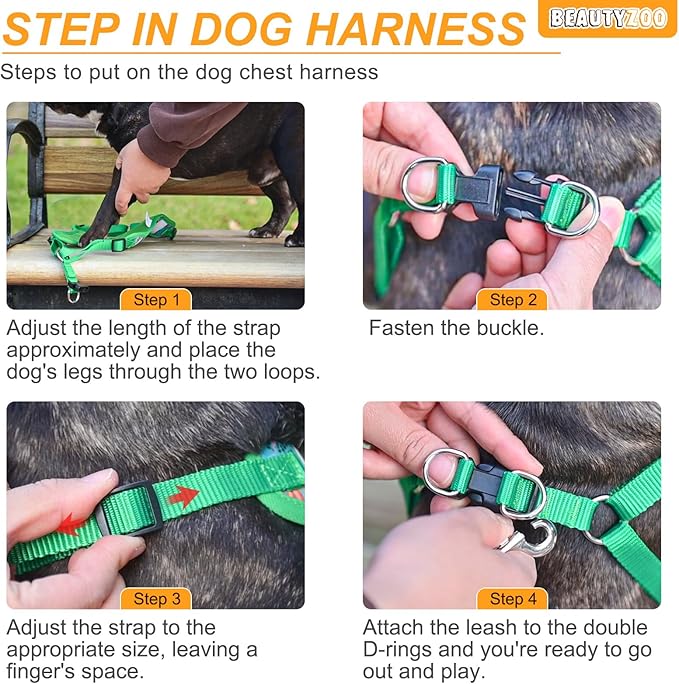 STEP IN DOG HARNESS

BEAUTYZOO

Steps to put on the dog chest harness

Step 1

Adjust the length of the strap approximately and place the dog's legs through the two loops.

Step 2

Fasten the buckle.

Step 3

Adjust the strap to the appropriate size, leaving a finger's space.

Step 4

Attach the leash to the double D-rings and you're ready to go out and play.