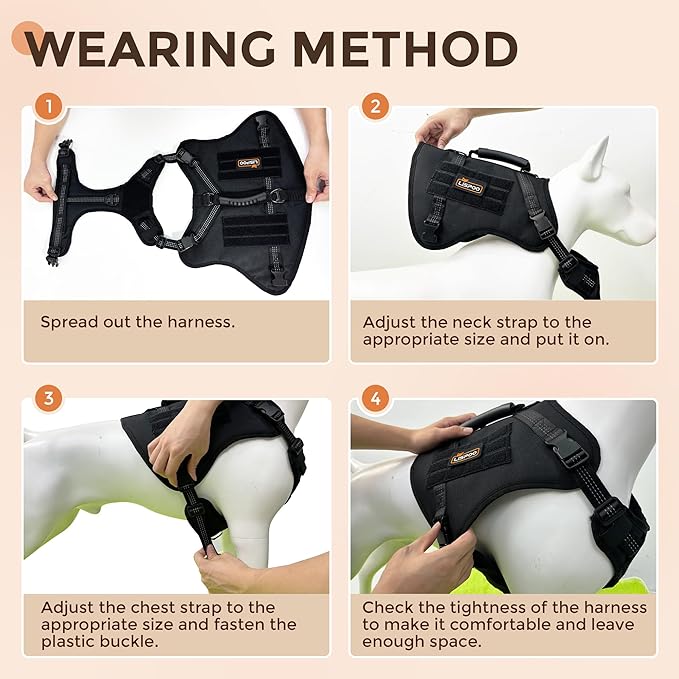 WEARING METHOD

1

LISPOO

Spread out the harness.

2

LISPOO

Adjust the neck strap to the appropriate size and put it on.

3

Adjust the chest strap to the appropriate size and fasten the plastic buckle.

4

LISPOO

Check the tightness of the harness to make it comfortable and leave enough space.