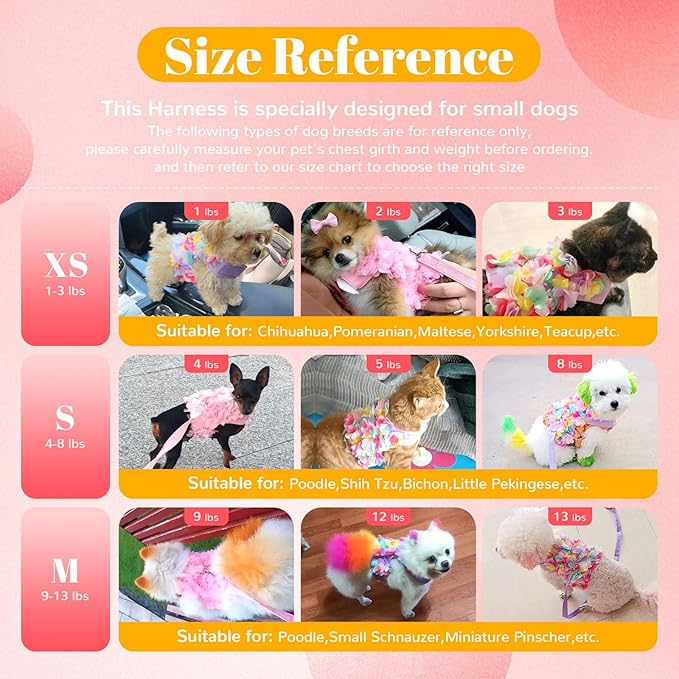 Size Reference

This Harness is specially designed for small dogs
The following types of dog breeds are for reference only, please carefully measure your pet's chest girth and weight before ordering. and then refer to our size chart to choose the right size

XS
1-3 lbs

1 lbs
2 lbs
3 lbs

Suitable for: Chihuahua,Pomeranian,Maltese,Yorkshire,Teacup,etc.

S
4-8 lbs

4 lbs
5 lbs
8 lbs

Suitable for: Poodle,Shih Tzu,Bichon,Little Pekingese,etc.

M
9-13 lbs

9 lbs
12 lbs
13 lbs

Suitable for: Poodle,Small Schnauzer,Miniature Pinscher,etc.