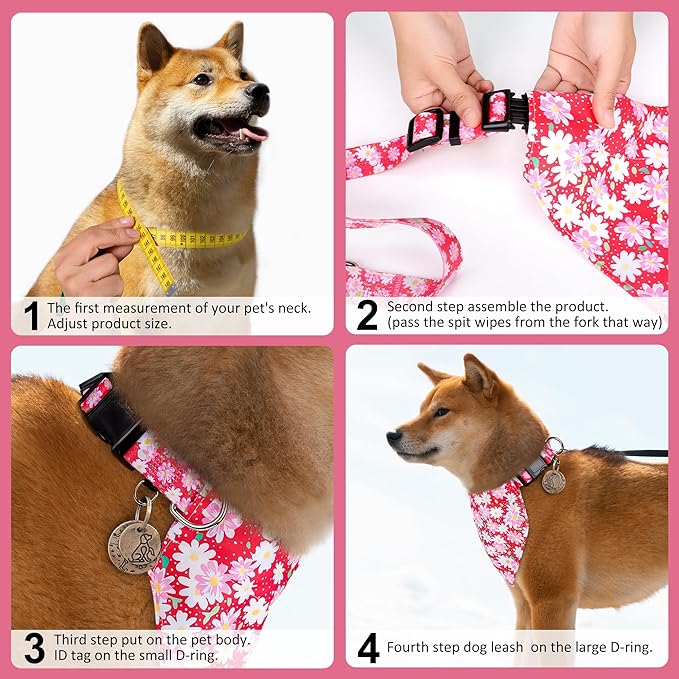 1 The first measurement of your pet's neck. Adjust product size.

2 Second step assemble the product. (pass the spit wipes from the fork that way)

3 Third step put on the pet body. ID tag on the small D-ring.

4 Fourth step dog leash on the large D-ring.