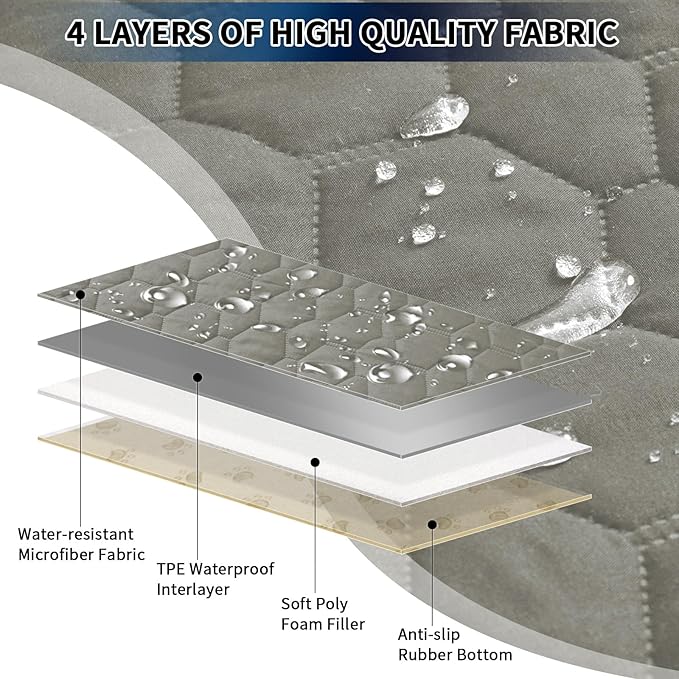 4 LAYERS OF HIGH QUALITY FABRIC

Water-resistant Microfiber Fabric

TPE Waterproof Interlayer

Soft Poly Foam Filler

Anti-slip Rubber Bottom