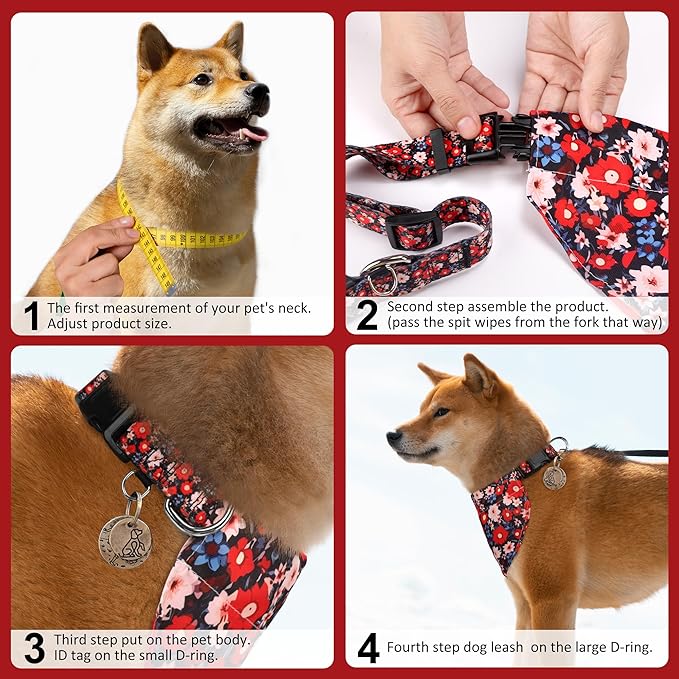 1 The first measurement of your pet's neck. Adjust product size.

2 Second step assemble the product. (pass the spit wipes from the fork that way)

3 Third step put on the pet body. ID tag on the small D-ring.

4 Fourth step dog leash on the large D-ring.