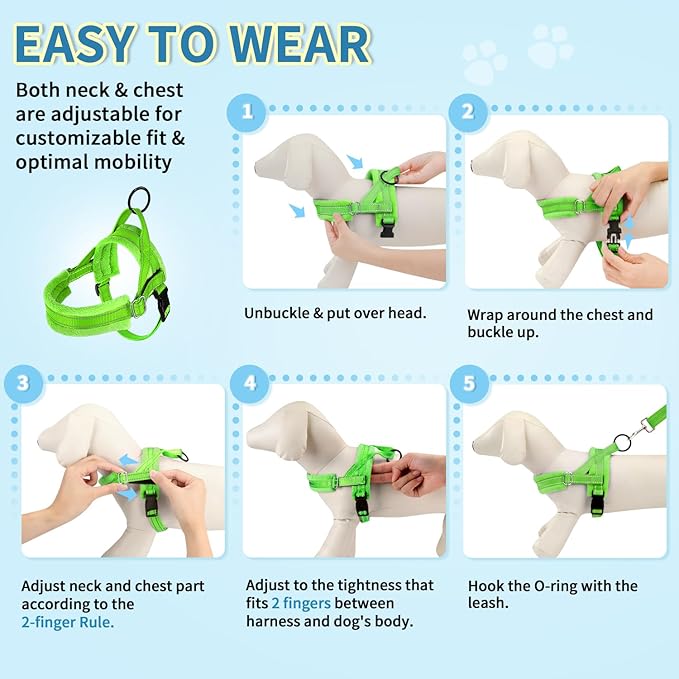 EASY TO WEAR

Both neck & chest are adjustable for customizable fit & optimal mobility

1

Unbuckle & put over head.

2

Wrap around the chest and buckle up.

3

Adjust neck and chest part according to the 2-finger Rule.

4

Adjust to the tightness that fits 2 fingers between harness and dog's body.

5

Hook the O-ring with the leash.