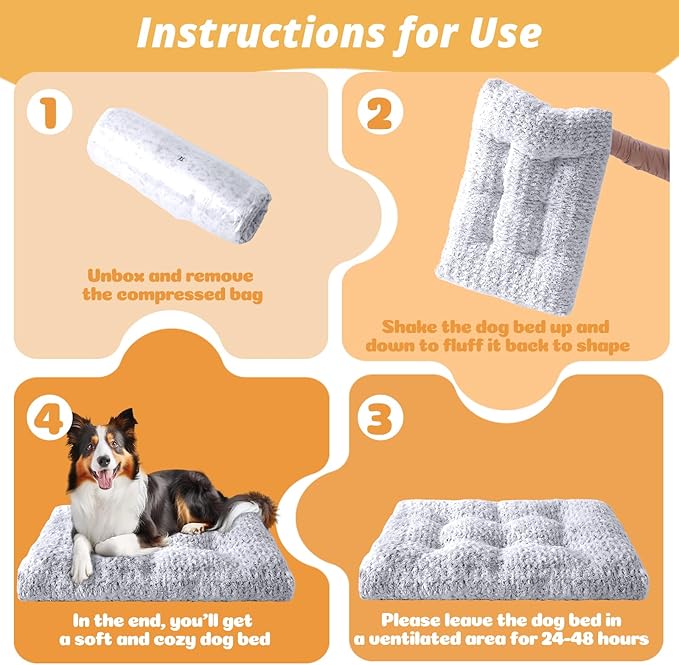 Instructions for Use

1

Unbox and remove the compressed bag

2

Shake the dog bed up and down to fluff it back to shape

4

In the end, you'll get a soft and cozy dog bed

3

Please leave the dog bed in a ventilated area for 24-48 hours