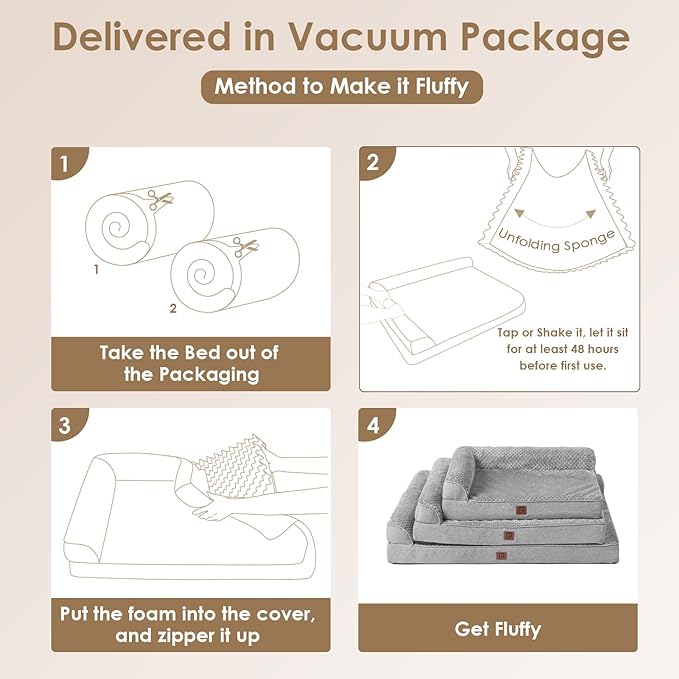 Delivered in Vacuum Package

Method to Make it Fluffy

1

1

2

Take the Bed out of the Packaging

2

Unfolding Sponge

Tap or Shake it, let it sit for at least 48 hours before first use.

3

Put the foam into the cover, and zipper it up

4

Get Fluffy