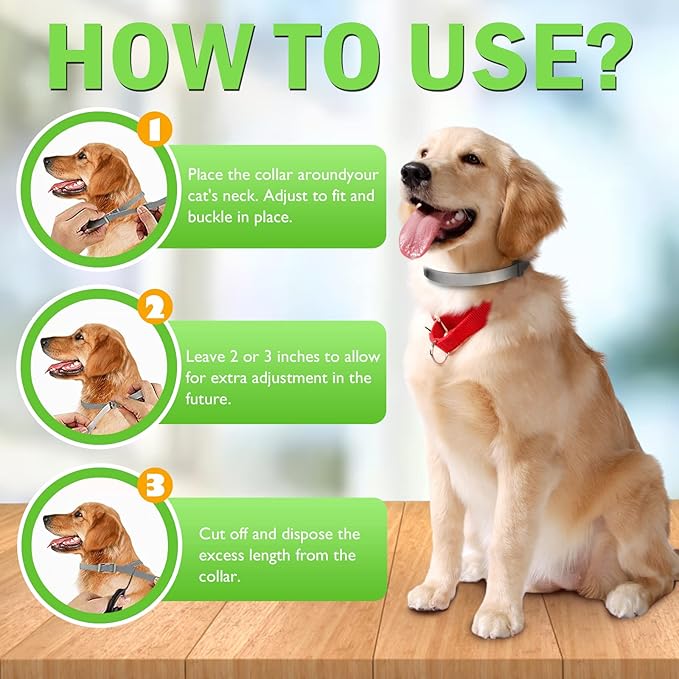 HOW TO USE?

1

Place the collar aroundyour cat's neck. Adjust to fit and buckle in place.

2

Leave 2 or 3 inches to allow for extra adjustment in the future.

3

Cut off and dispose the excess length from the collar.