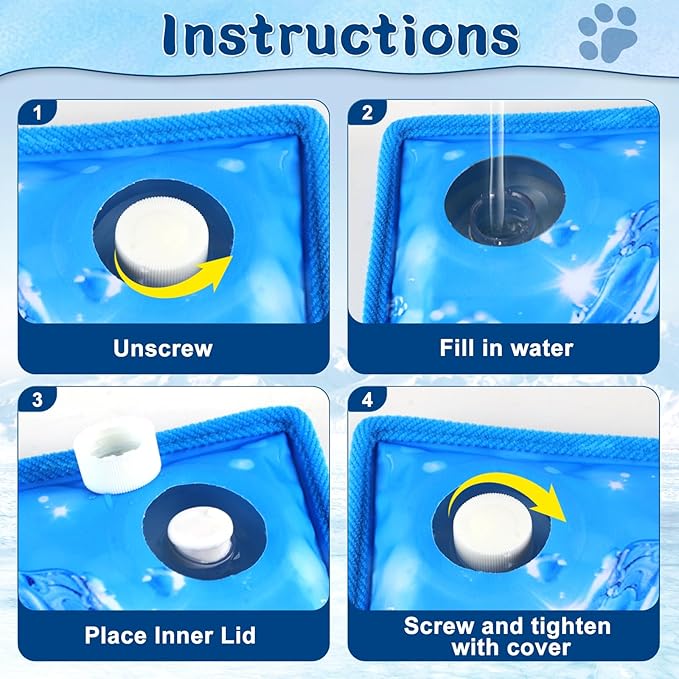 Instructions

1

Unscrew

2

Fill in water

3

Place Inner Lid

4

Screw and tighten with cover