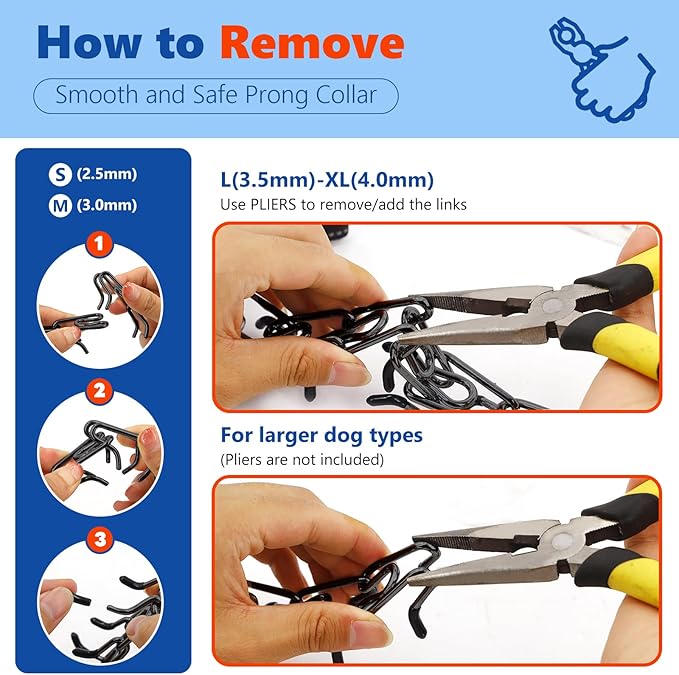 How to Remove

Smooth and Safe Prong Collar

S (2.5mm)

M (3.0mm)

1

2

3

L(3.5mm)-XL(4.0mm)

Use PLIERS to remove/add the links

For larger dog types

(Pliers are not included)