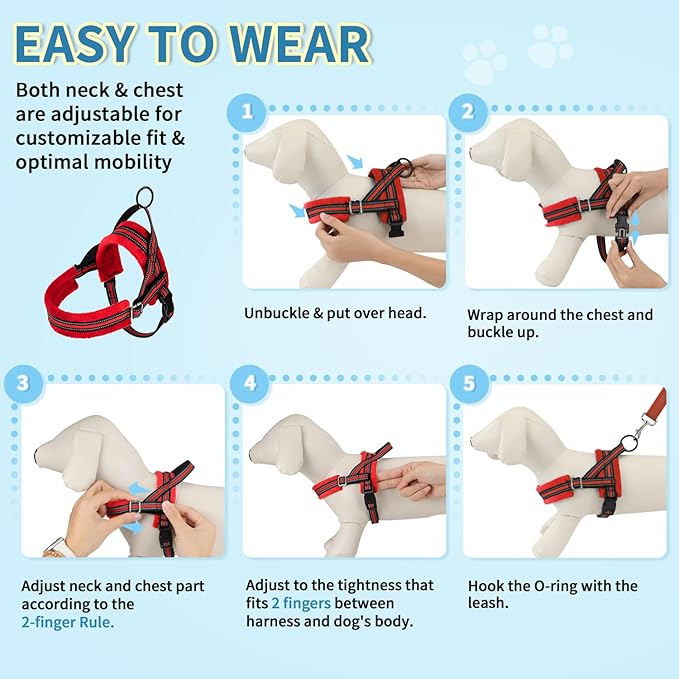 EASY TO WEAR

Both neck & chest are adjustable for customizable fit & optimal mobility

1

Unbuckle & put over head.

2

Wrap around the chest and buckle up.

3

Adjust neck and chest part according to the 2-finger Rule.

4

Adjust to the tightness that fits 2 fingers between harness and dog's body.

5

Hook the O-ring with the leash.