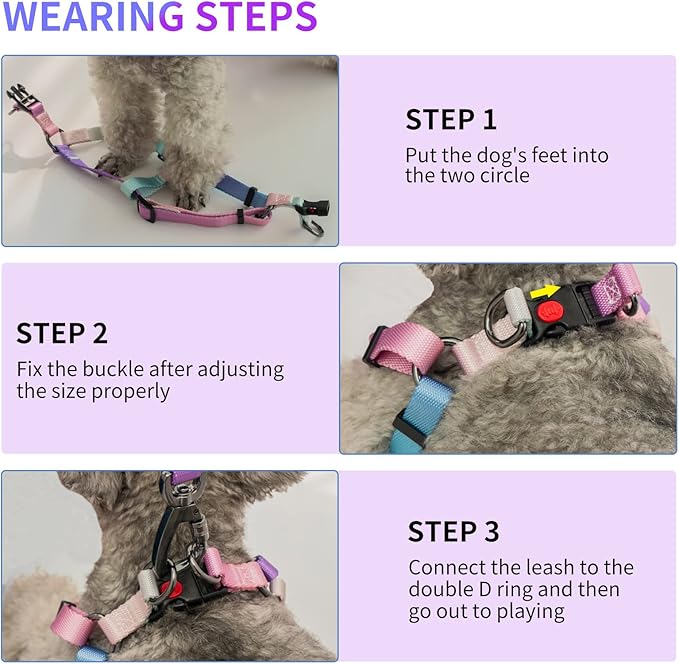 WEARING STEPS

STEP 1
Put the dog's feet into the two circle

STEP 2
Fix the buckle after adjusting the size properly

STEP 3
Connect the leash to the double D ring and then go out to playing