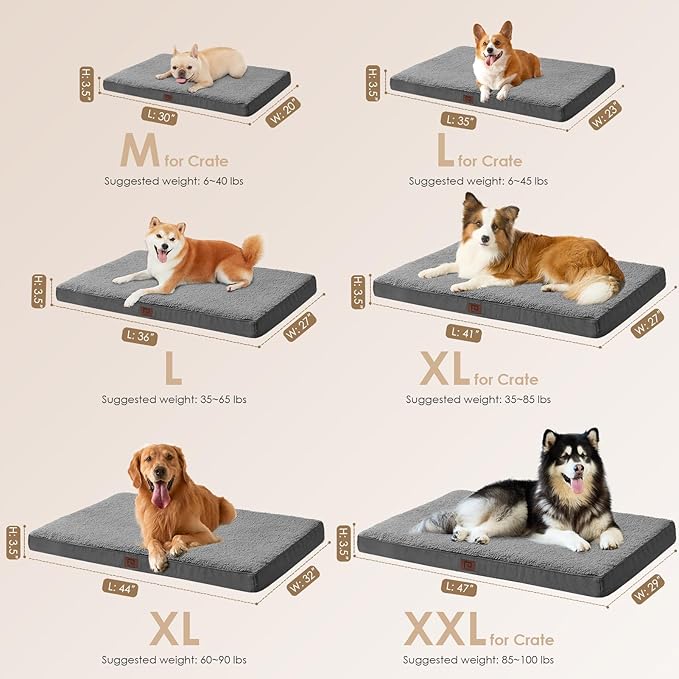 H: 3.5"
L: 30"
W: 20"
M for Crate
Suggested weight: 6~40 lbs

H: 3.5"
L: 35"
W: 23"
L for Crate
Suggested weight: 6~45 lbs

H: 3.5"
L: 36"
W: 27"
L
Suggested weight: 35~65 lbs

H: 3.5"
L: 41"
W: 27"
XL for Crate
Suggested weight: 35~85 lbs

H: 3.5"
L: 44"
W: 32"
XL
Suggested weight: 60~90 lbs

H: 3.5"
L: 47"
W: 29"
XXL for Crate
Suggested weight: 85~100 lbs