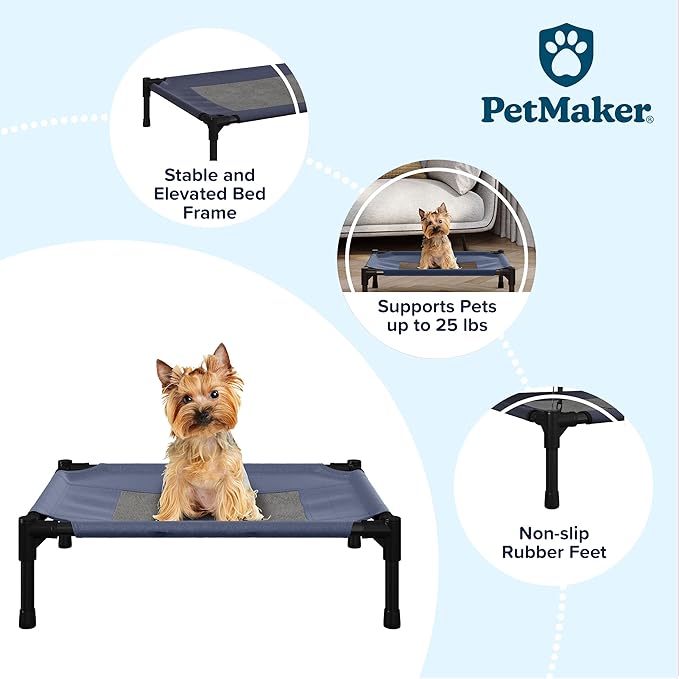 PetMaker®

Stable and Elevated Bed Frame

Supports Pets up to 25 lbs

Non-slip Rubber Feet