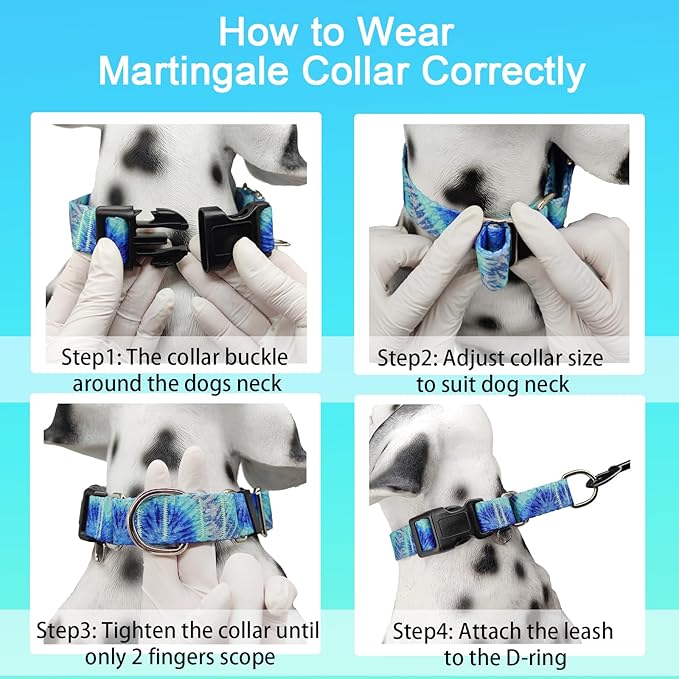 How to Wear
Martingale Collar Correctly

Step1: The collar buckle around the dogs neck

Step2: Adjust collar size to suit dog neck

Step3: Tighten the collar until only 2 fingers scope

Step4: Attach the leash to the D-ring