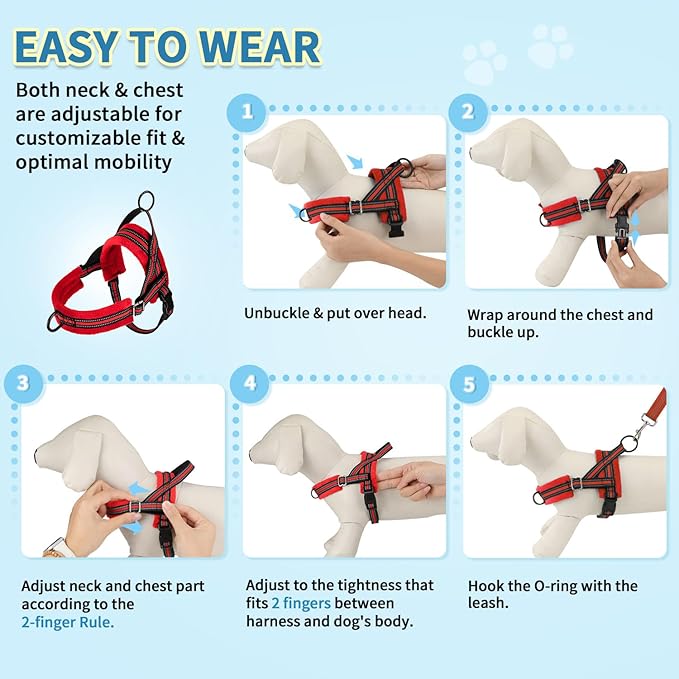 EASY TO WEAR

Both neck & chest are adjustable for customizable fit & optimal mobility

1

Unbuckle & put over head.

2

Wrap around the chest and buckle up.

3

Adjust neck and chest part according to the 2-finger Rule.

4

Adjust to the tightness that fits 2 fingers between harness and dog's body.

5

Hook the O-ring with the leash.