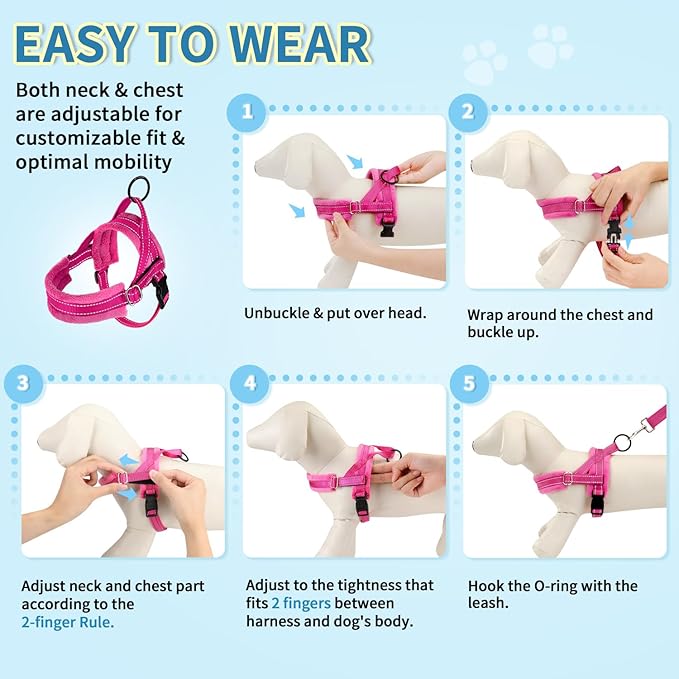 EASY TO WEAR

Both neck & chest are adjustable for customizable fit & optimal mobility

1

Unbuckle & put over head.

2

Wrap around the chest and buckle up.

3

Adjust neck and chest part according to the 2-finger Rule.

4

Adjust to the tightness that fits 2 fingers between harness and dog's body.

5

Hook the O-ring with the leash.