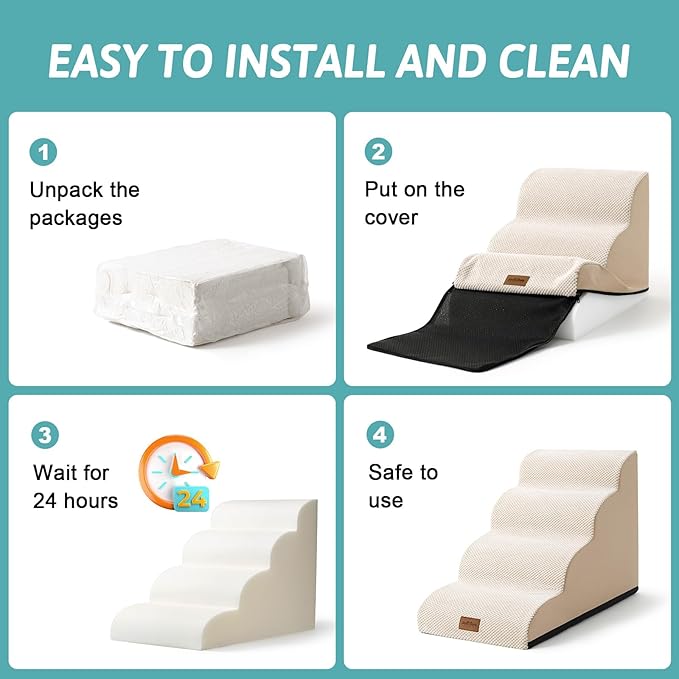 EASY TO INSTALL AND CLEAN

1
Unpack the packages

2
Put on the cover

3
Wait for 24 hours

24

4
Safe to use