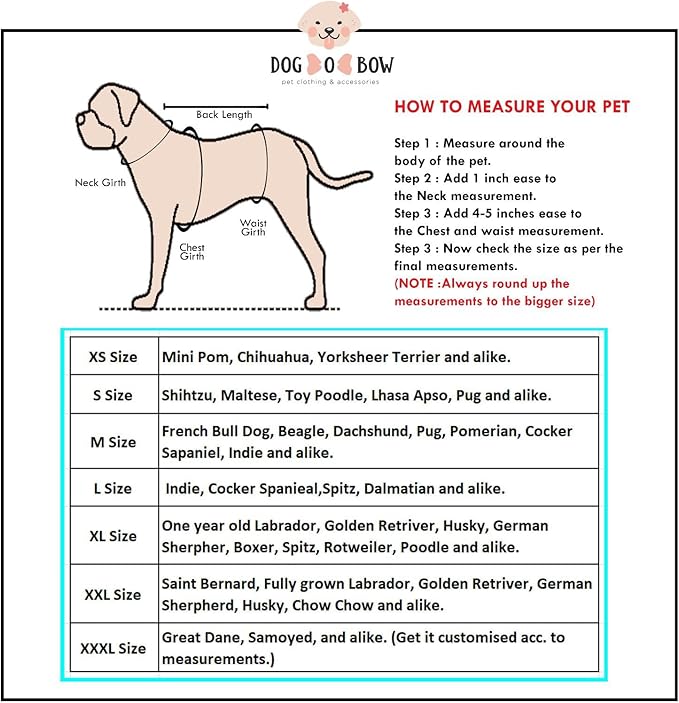 DOG O BOW
pet clothing & accessories

Back Length

Neck Girth

Chest Girth

Waist Girth

HOW TO MEASURE YOUR PET

Step 1 : Measure around the body of the pet.
Step 2 : Add 1 inch ease to the Neck measurement.
Step 3 : Add 4-5 inches ease to the Chest and waist measurement.
Step 3 : Now check the size as per the final measurements.
(NOTE :Always round up the measurements to the bigger size)

| XS Size | Mini Pom, Chihuahua, Yorksheer Terrier and alike. |
|---|---|
| S Size | Shihtzu, Maltese, Toy Poodle, Lhasa Apso, Pug and alike. |
| M Size | French Bull Dog, Beagle, Dachshund, Pug, Pomerian, Cocker Sapaniel, Indie and alike. |
| L Size | Indie, Cocker Spanieal,Spitz, Dalmatian and alike. |
| XL Size | One year old Labrador, Golden Retriver, Husky, German Sherpher, Boxer, Spitz, Rotweiler, Poodle and alike. |
| XXL Size | Saint Bernard, Fully grown Labrador, Golden Retriver, German Sherpherd, Husky, Chow Chow and alike. |
| XXXL Size | Great Dane, Samoyed, and alike. (Get it customised acc. to measurements.) |