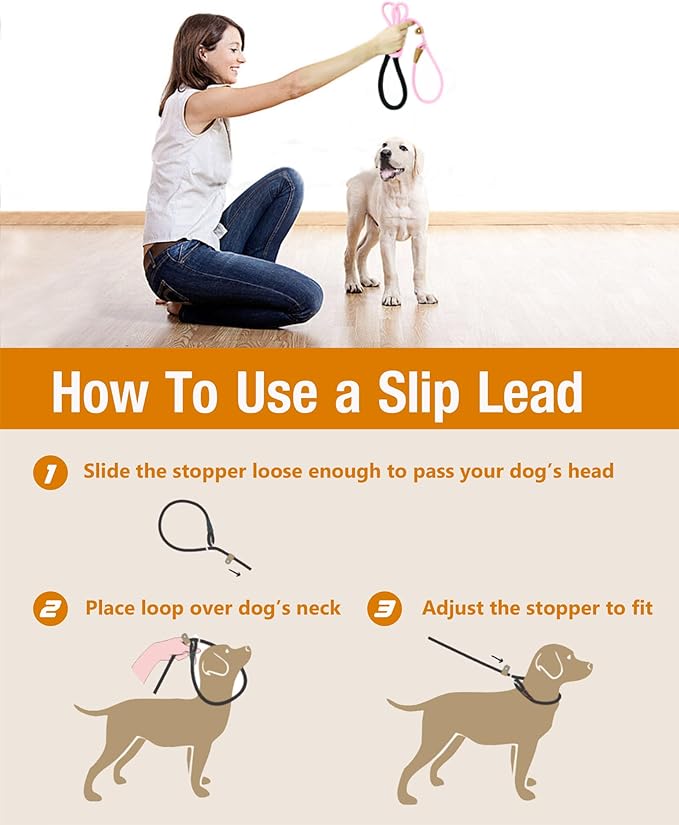 How To Use a Slip Lead

1 Slide the stopper loose enough to pass your dog's head

2 Place loop over dog's neck

3 Adjust the stopper to fit