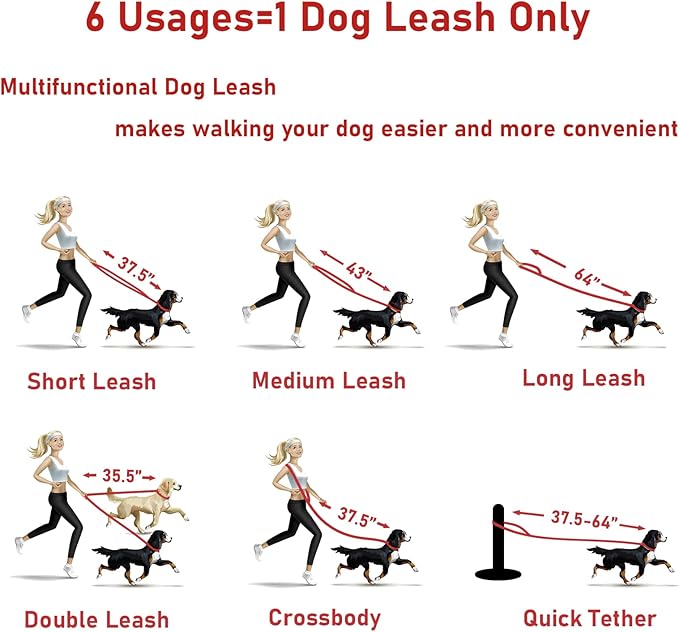 6 Usages=1 Dog Leash Only

Multifunctional Dog Leash

makes walking your dog easier and more convenient

37.5"

Short Leash

43"

Medium Leash

64"

Long Leash

35.5"

Double Leash

37.5"

Crossbody

37.5-64"

Quick Tether