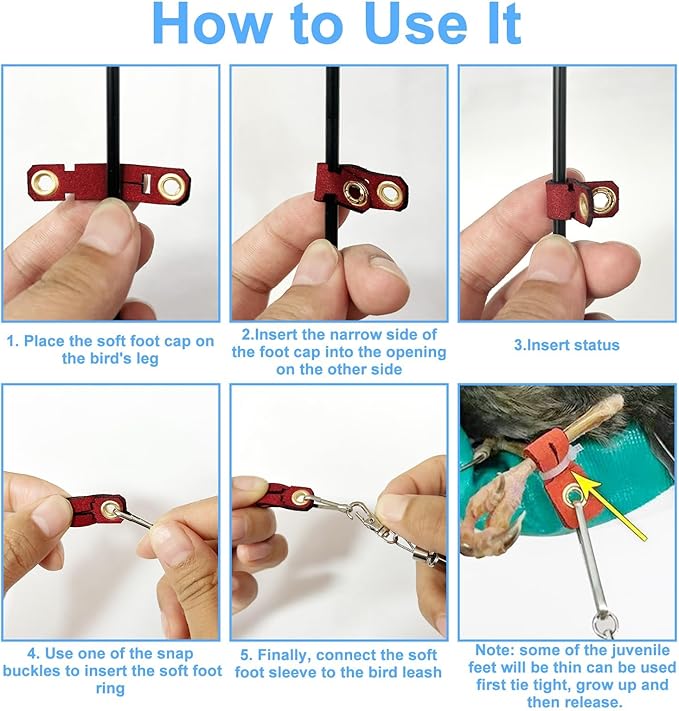 How to Use It

1. Place the soft foot cap on the bird's leg

2.Insert the narrow side of the foot cap into the opening on the other side

3.Insert status

4. Use one of the snap buckles to insert the soft foot ring

5. Finally, connect the soft foot sleeve to the bird leash

Note: some of the juvenile feet will be thin can be used first tie tight, grow up and then release.