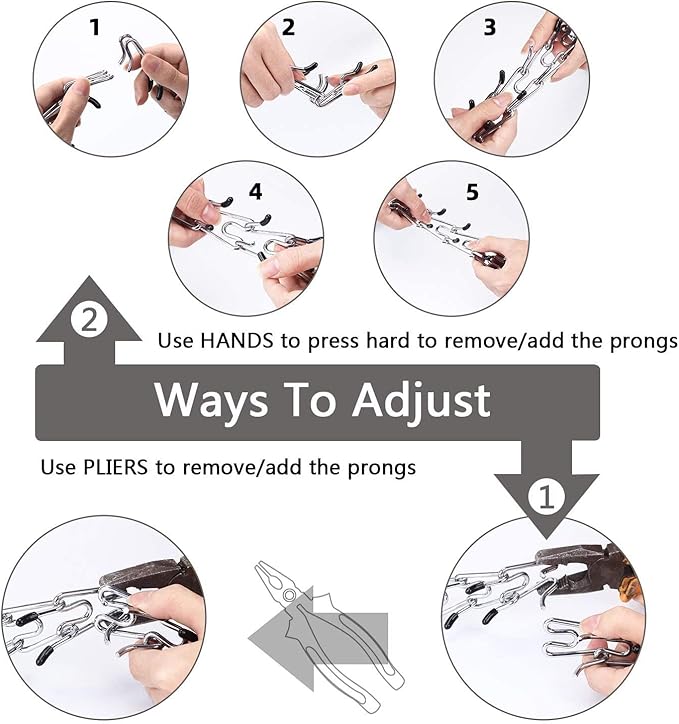 1

2

3

4

5

2

Use HANDS to press hard to remove/add the prongs

Ways To Adjust

Use PLIERS to remove/add the prongs

1