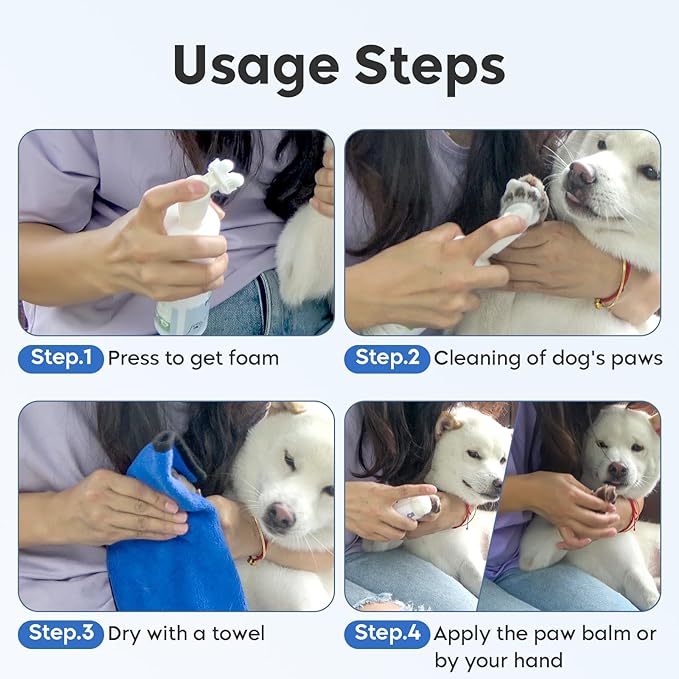 Usage Steps

Step.1 Press to get foam

Step.2 Cleaning of dog's paws

Step.3 Dry with a towel

Step.4 Apply the paw balm or by your hand