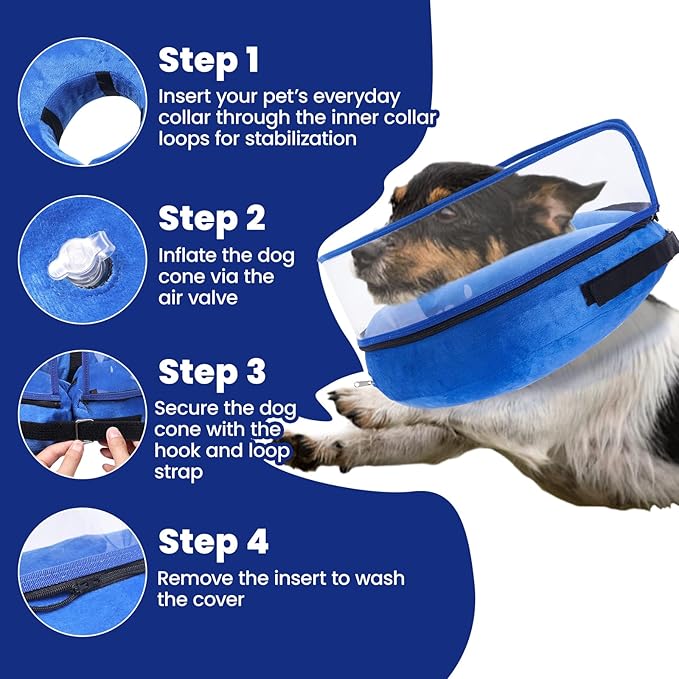 Step 1
Insert your pet's everyday collar through the inner collar loops for stabilization

Step 2
Inflate the dog cone via the air valve

Step 3
Secure the dog cone with the hook and loop strap

Step 4
Remove the insert to wash the cover