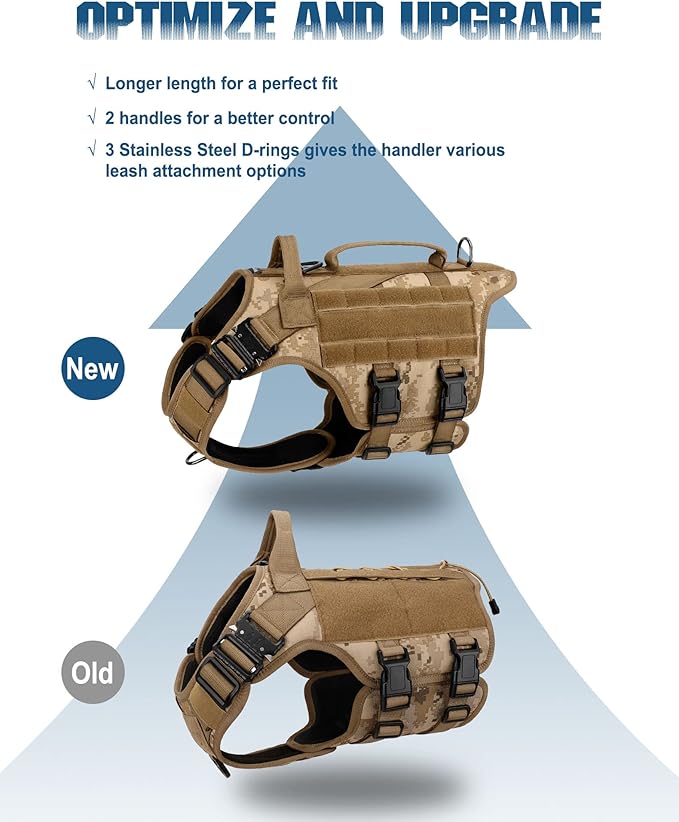 OPTIMIZE AND UPGRADE

√ Longer length for a perfect fit

√ 2 handles for a better control

√ 3 Stainless Steel D-rings gives the handler various leash attachment options

New

Old