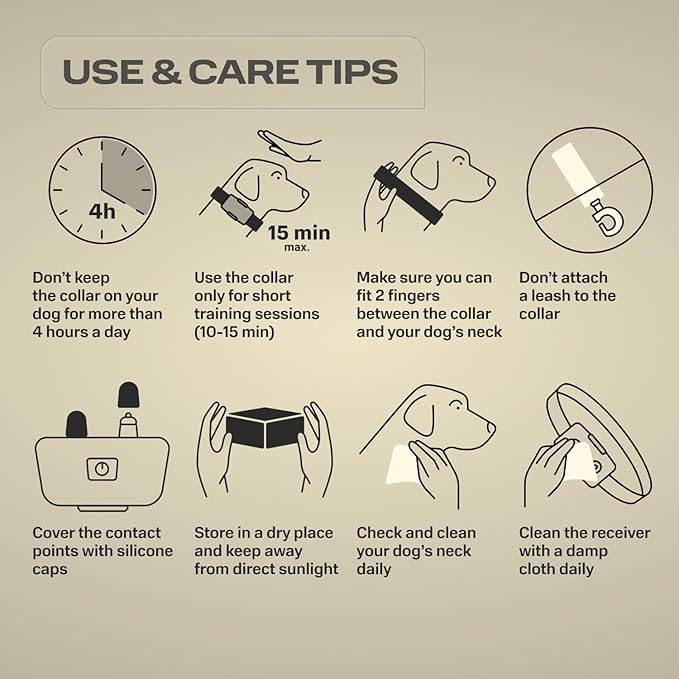 USE & CARE TIPS

4h

Don't keep the collar on your dog for more than 4 hours a day

15 min
max.

Use the collar only for short training sessions (10-15 min)

Make sure you can fit 2 fingers between the collar and your dog's neck

Don't attach a leash to the collar

Cover the contact points with silicone caps

Store in a dry place and keep away from direct sunlight

Check and clean your dog's neck daily

Clean the receiver with a damp cloth daily