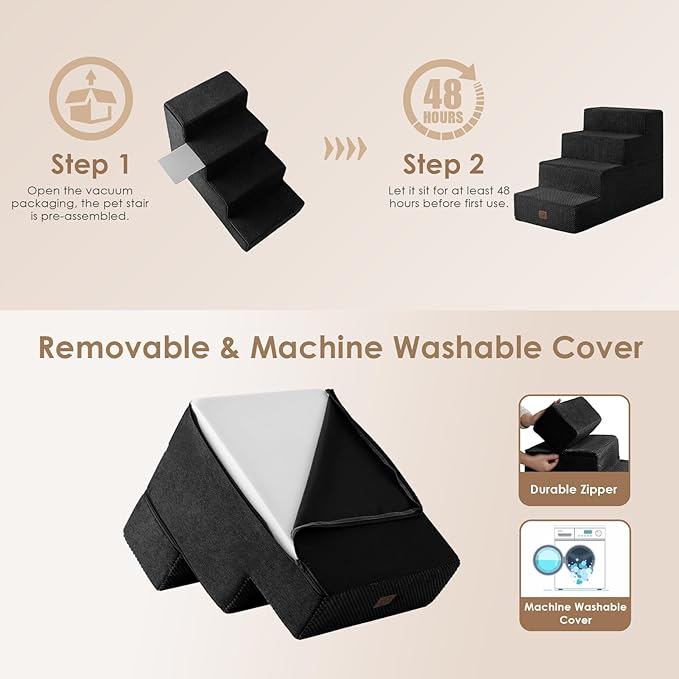 Step 1
Open the vacuum packaging, the pet stair is pre-assembled.

48 HOURS

Step 2
Let it sit for at least 48 hours before first use.

Removable & Machine Washable Cover

Durable Zipper

Machine Washable Cover