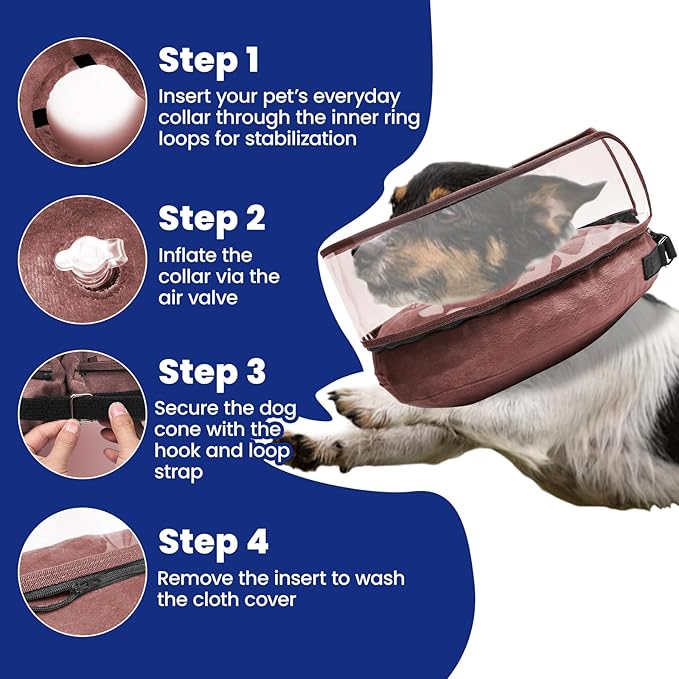 Step 1
Insert your pet's everyday collar through the inner ring loops for stabilization

Step 2
Inflate the collar via the air valve

Step 3
Secure the dog cone with the hook and loop strap

Step 4
Remove the insert to wash the cloth cover