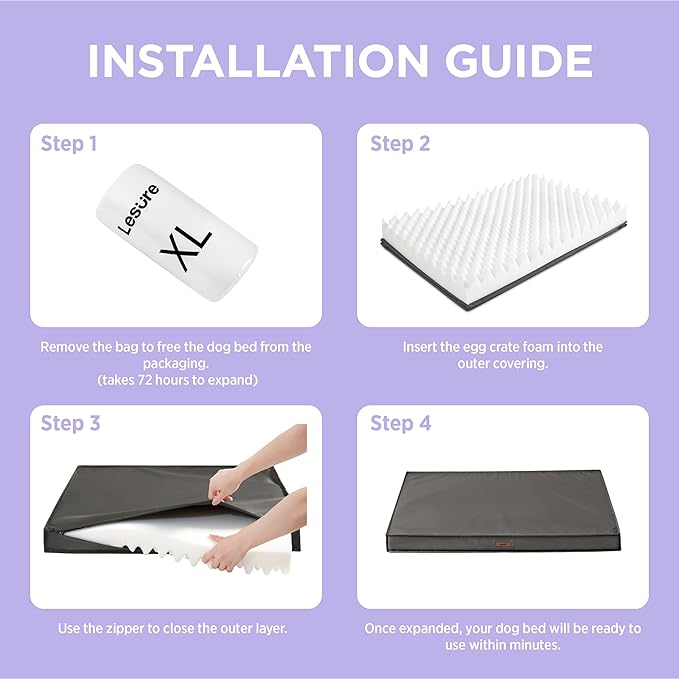 INSTALLATION GUIDE

Step 1

Lesure

XL

Remove the bag to free the dog bed from the packaging.
(takes 72 hours to expand)

Step 2

Insert the egg crate foam into the outer covering.

Step 3

Use the zipper to close the outer layer.

Step 4

Once expanded, your dog bed will be ready to use within minutes.