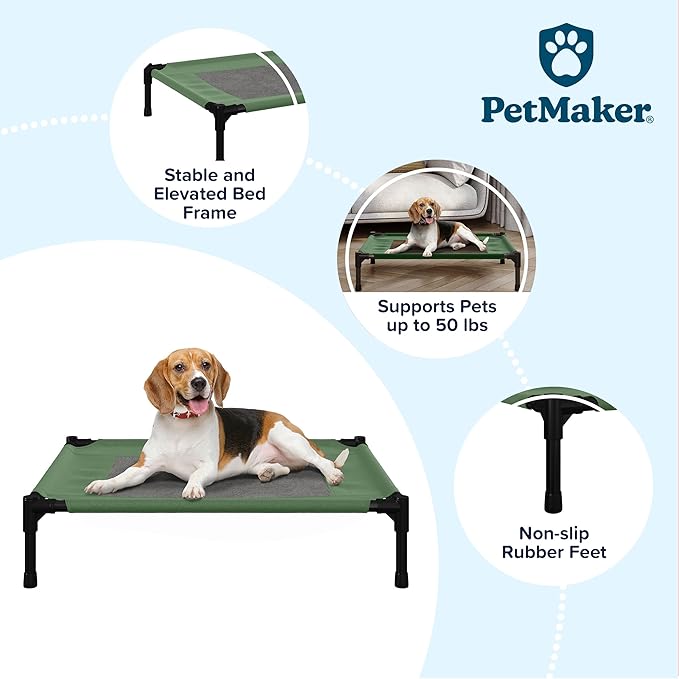 PetMaker®

Stable and Elevated Bed Frame

Supports Pets up to 50 lbs

Non-slip Rubber Feet