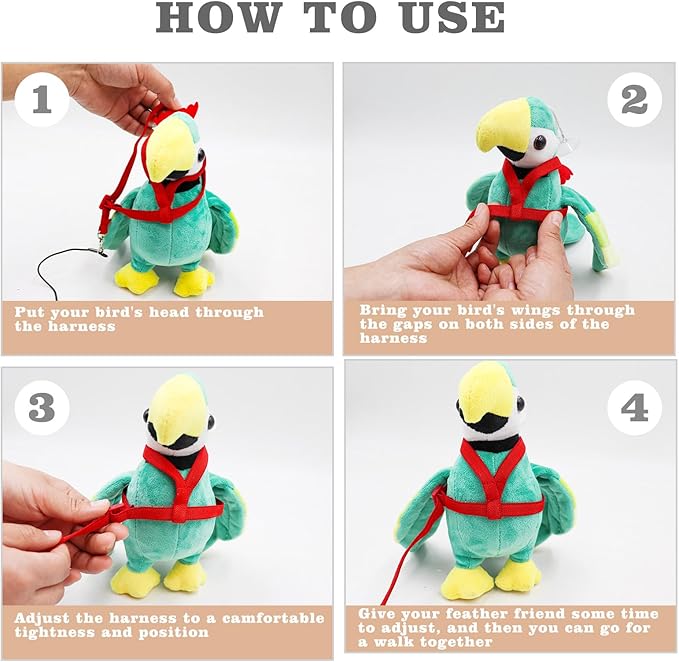 HOW TO USE

1

Put your bird's head through the harness

2

Bring your bird's wings through the gaps on both sides of the harness

3

Adjust the harness to a camfortable tightness and position

4

Give your feather friend some time to adjust, and then you can go for a walk together