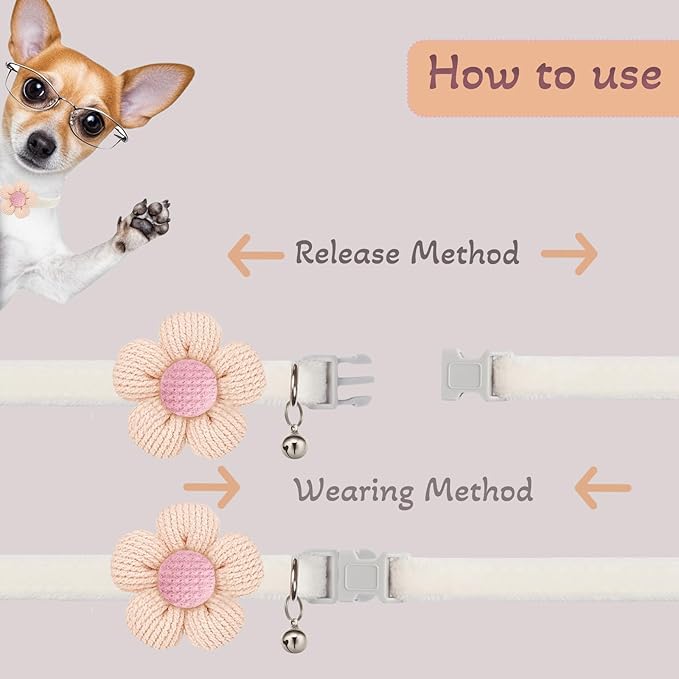 How to use

Release Method

Wearing Method