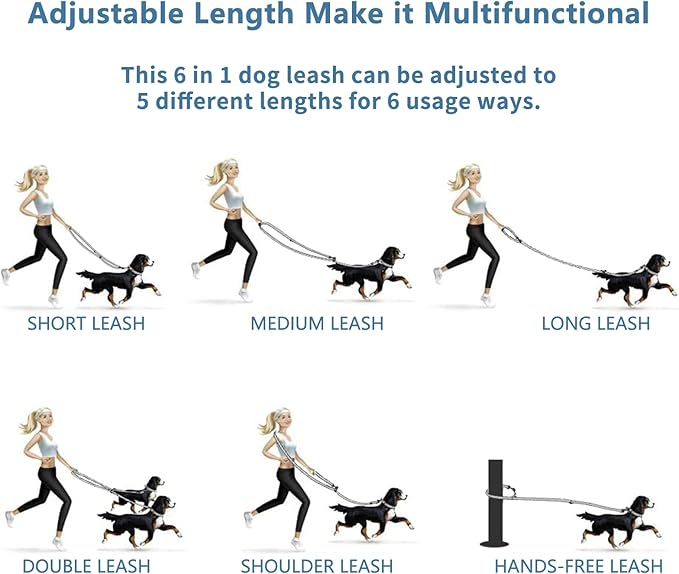 Adjustable Length Make it Multifunctional

This 6 in 1 dog leash can be adjusted to 5 different lengths for 6 usage ways.

SHORT LEASH

MEDIUM LEASH

LONG LEASH

DOUBLE LEASH

SHOULDER LEASH

HANDS-FREE LEASH