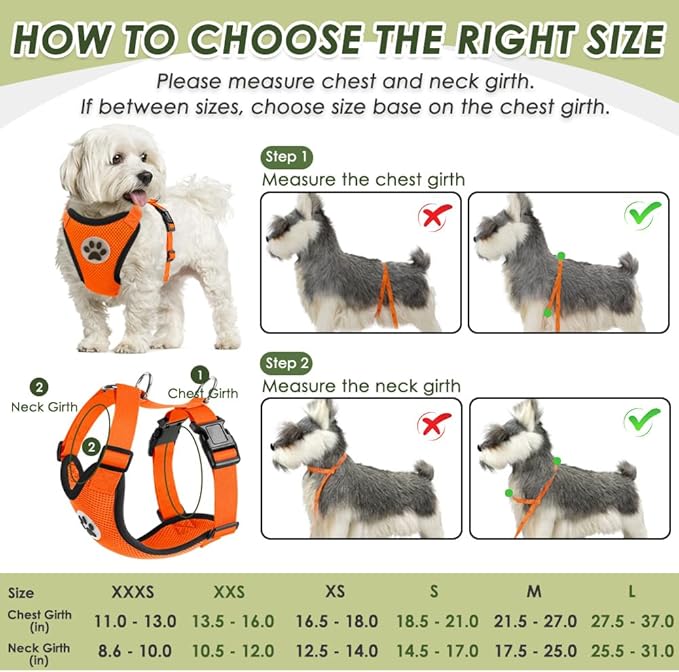 HOW TO CHOOSE THE RIGHT SIZE

Please measure chest and neck girth.
If between sizes, choose size base on the chest girth.

Step 1
Measure the chest girth

Step 2
Measure the neck girth

2
Neck Girth

1
Chest Girth

2

| Size | XXXS | XXS | XS | S | M | L |
|---|---|---|---|---|---|---|
| Chest Girth (in) | 11.0 - 13.0 | 13.5 - 16.0 | 16.5 - 18.0 | 18.5 - 21.0 | 21.5 - 27.0 | 27.5 - 37.0 |
| Neck Girth (in) | 8.6 - 10.0 | 10.5 - 12.0 | 12.5 - 14.0 | 14.5 - 17.0 | 17.5 - 25.0 | 25.5 - 31.0 |