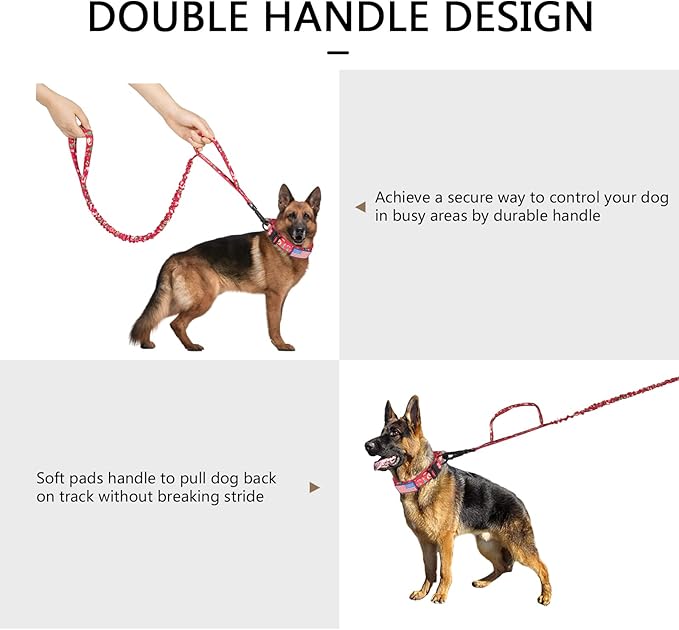 DOUBLE HANDLE DESIGN

Achieve a secure way to control your dog in busy areas by durable handle

Soft pads handle to pull dog back on track without breaking stride