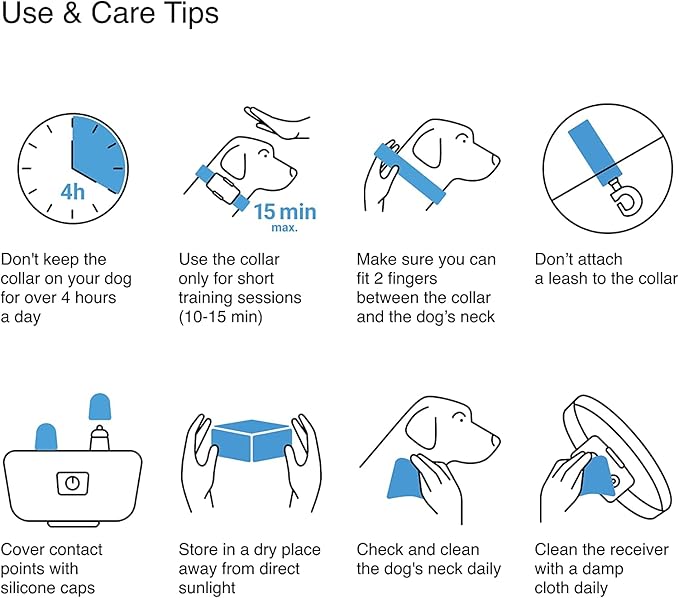 Use & Care Tips

4h

Don't keep the collar on your dog for over 4 hours a day

15 min max.

Use the collar only for short training sessions (10-15 min)

Make sure you can fit 2 fingers between the collar and the dog's neck

Don't attach a leash to the collar

Cover contact points with silicone caps

Store in a dry place away from direct sunlight

Check and clean the dog's neck daily

Clean the receiver with a damp cloth daily