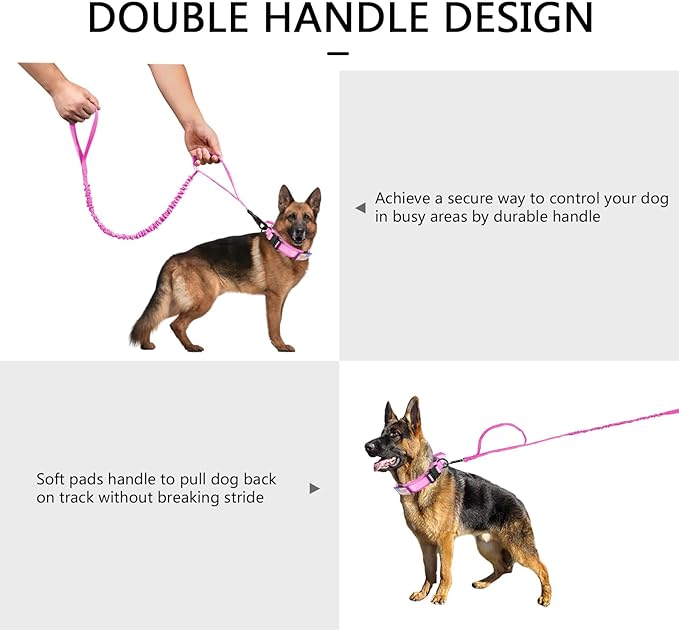 DOUBLE HANDLE DESIGN

Achieve a secure way to control your dog in busy areas by durable handle

Soft pads handle to pull dog back on track without breaking stride