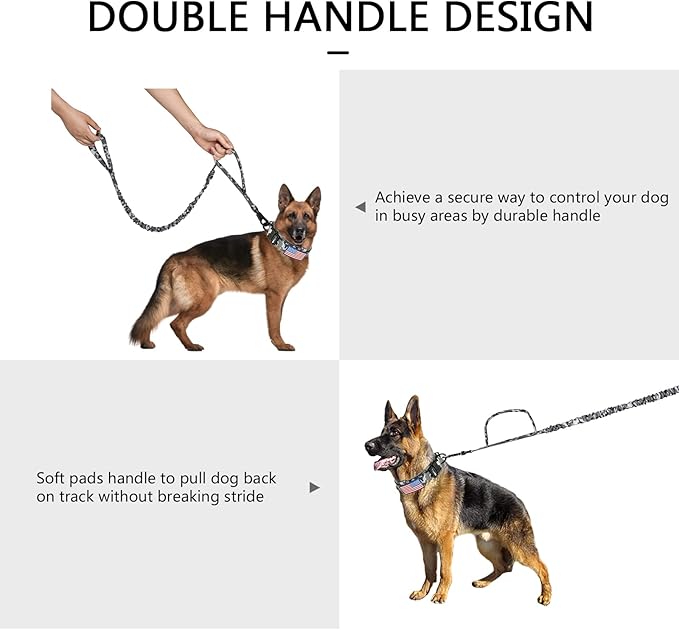 DOUBLE HANDLE DESIGN

Achieve a secure way to control your dog in busy areas by durable handle

Soft pads handle to pull dog back on track without breaking stride