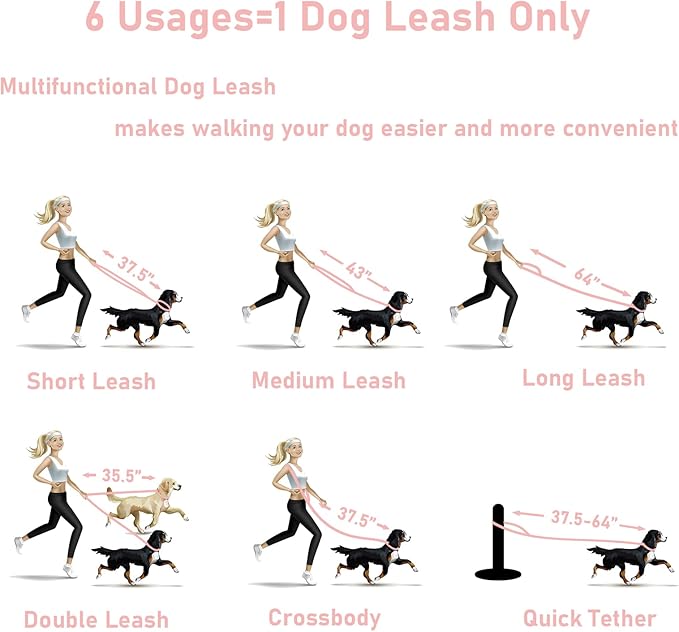 6 Usages=1 Dog Leash Only

Multifunctional Dog Leash

makes walking your dog easier and more convenient

37.5"

Short Leash

43"

Medium Leash

64"

Long Leash

35.5"

Double Leash

37.5"

Crossbody

37.5-64"

Quick Tether